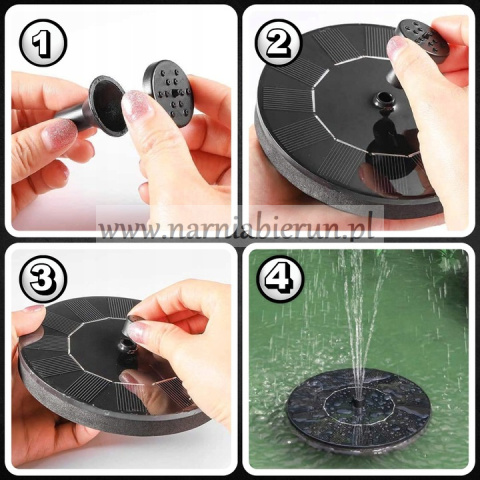 1

2

www.narniabierun.pl

3

4